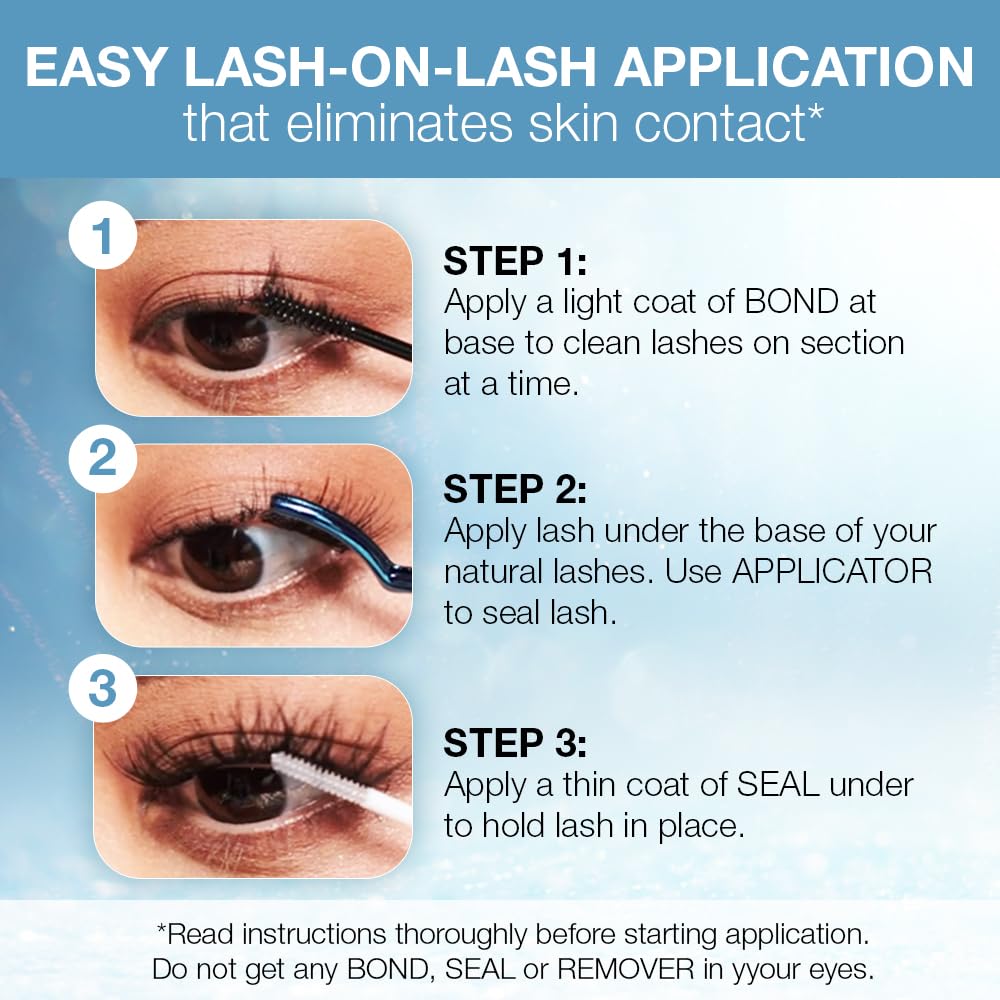 EASY LASH-ON-LASH APPLICATION
that eliminates skin contact*

1

STEP 1:
Apply a light coat of BOND at base to clean lashes on section at a time.

2

STEP 2:
Apply lash under the base of your natural lashes. Use APPLICATOR to seal lash.

3

STEP 3:
Apply a thin coat of SEAL under to hold lash in place.

*Read instructions thoroughly before starting application.
Do not get any BOND, SEAL or REMOVER in yyour eyes.