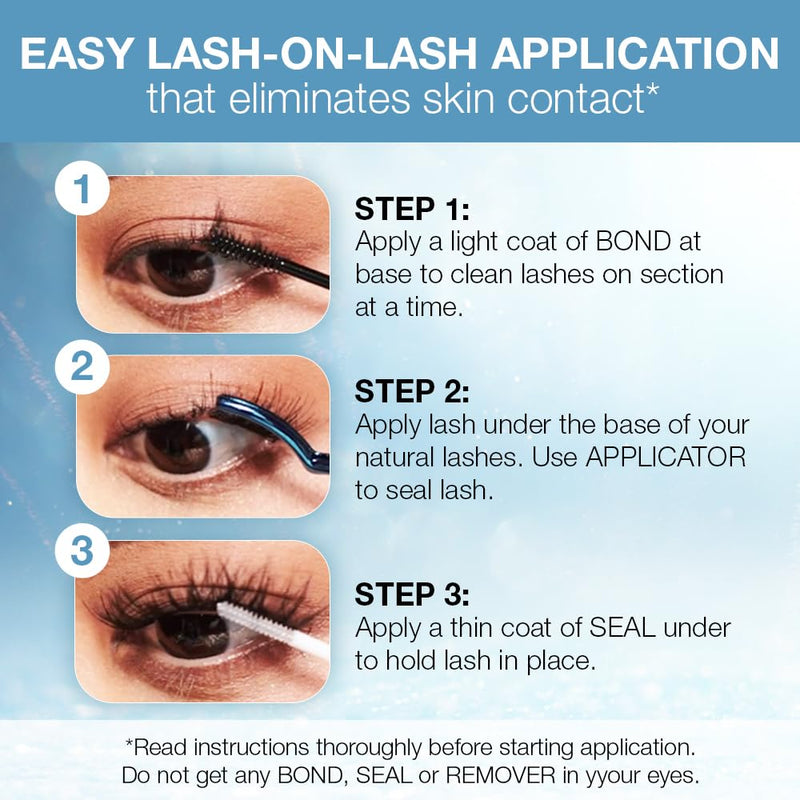 EASY LASH-ON-LASH APPLICATION
that eliminates skin contact*

1

STEP 1:
Apply a light coat of BOND at base to clean lashes on section at a time.

2

STEP 2:
Apply lash under the base of your natural lashes. Use APPLICATOR to seal lash.

3

STEP 3:
Apply a thin coat of SEAL under to hold lash in place.

*Read instructions thoroughly before starting application.
Do not get any BOND, SEAL or REMOVER in yyour eyes.