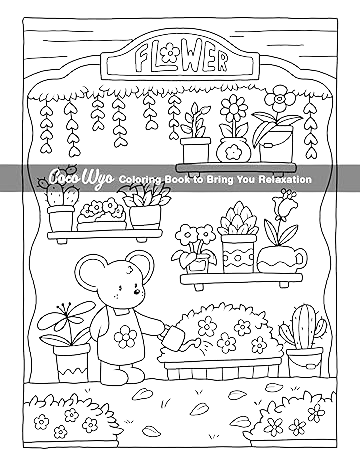 FLOWER

Coco Wyo Coloring Book to Bring You Relaxation