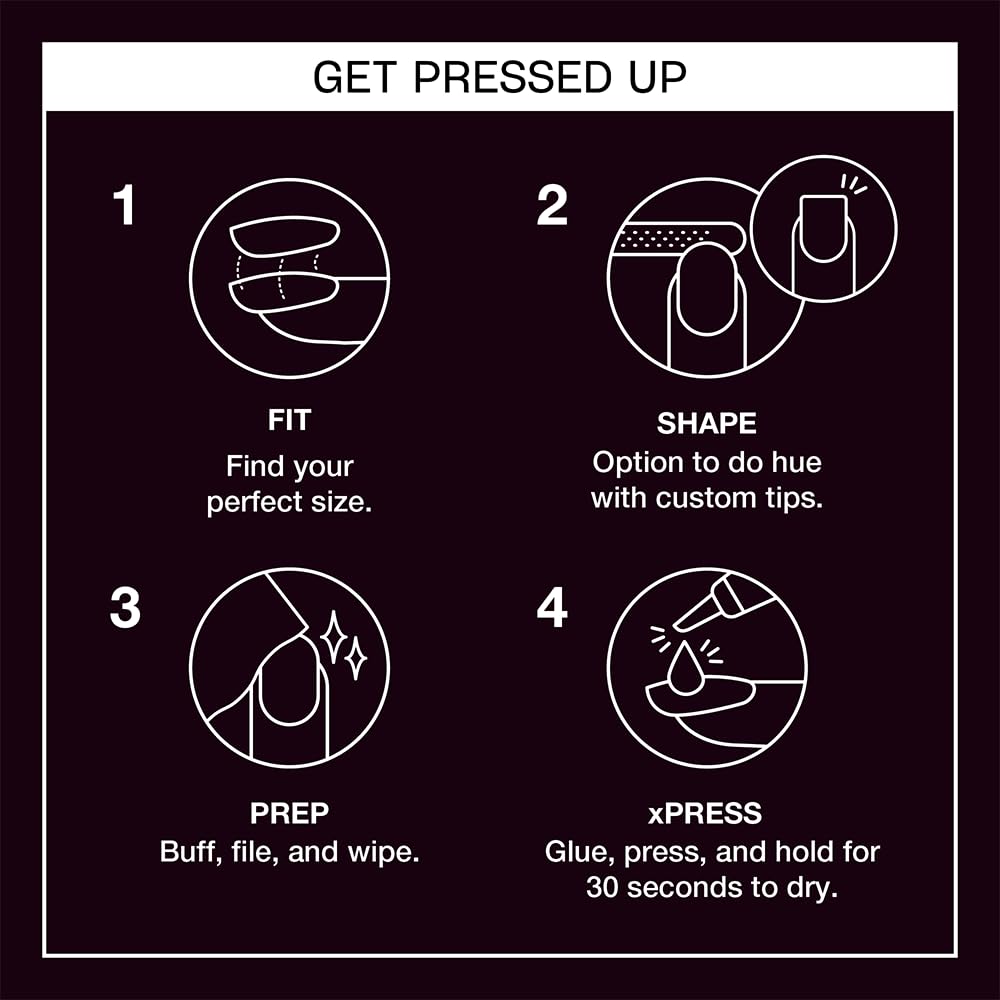 GET PRESSED UP

1

FIT
Find your perfect size.

2

SHAPE
Option to do hue with custom tips.

3

PREP
Buff, file, and wipe.

4

xPRESS
Glue, press, and hold for 30 seconds to dry.